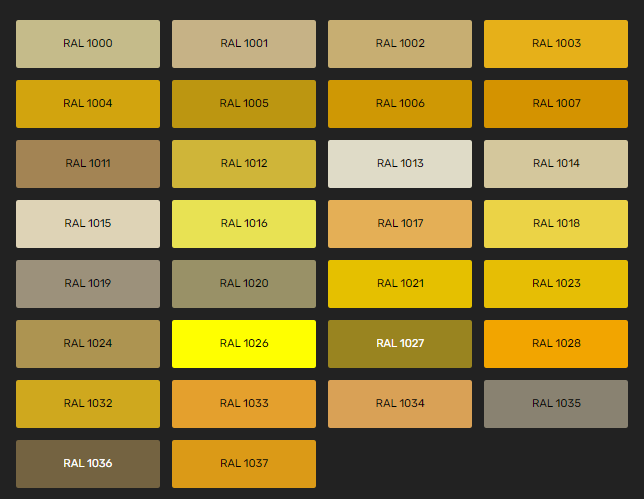 RAL 1000
RAL 1001
RAL 1002
RAL 1003
RAL 1004
RAL 1005
RAL 1006
RAL 1007
RAL 1011
RAL 1012
RAL 1013
RAL 1014
RAL 1015
RAL 1016
RAL 1017
RAL 1018
RAL 1019
RAL 1020
RAL 1021
RAL 1023
RAL 1024
RAL 1026
RAL 1027
RAL 1028
RAL 1032
RAL 1033
RAL 1034
RAL 1035
RAL 1036
RAL 1037